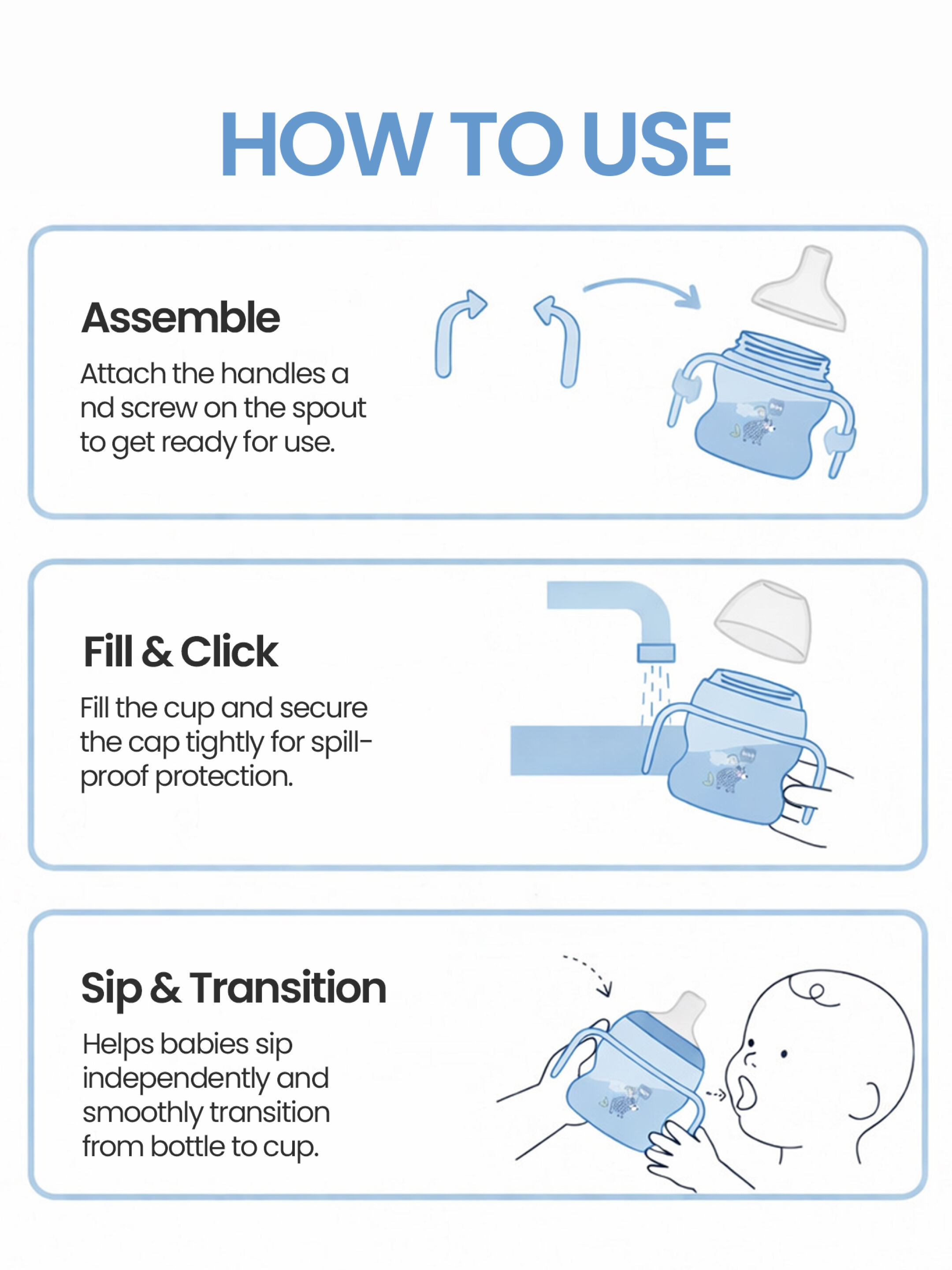 HOW TO USE

Assemble

Attach the handles a nd screw on the spout to get ready for use.

Fill & Click

Fill the cup and secure the cap tightly for spill-proof protection.

Sip & Transition

Helps babies sip independently and smoothly transition from bottle to cup.